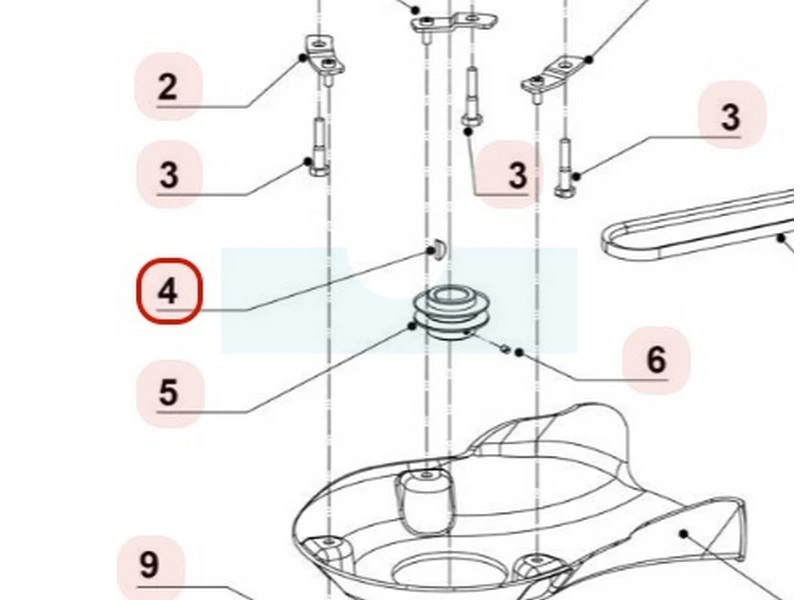 2
3
3
3
4
5
6
9